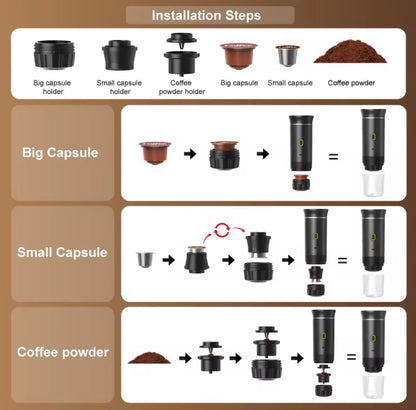 Installation Steps

Big capsule holder

Small capsule holder

Coffee powder holder

Big capsule

Small capsule

Coffee powder

Big Capsule

=

Small Capsule

=

Coffee powder

=